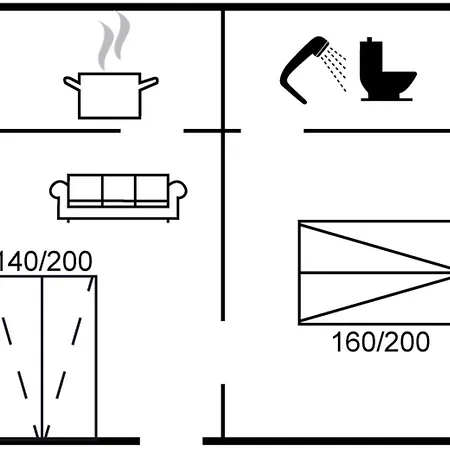 140/200

160/200